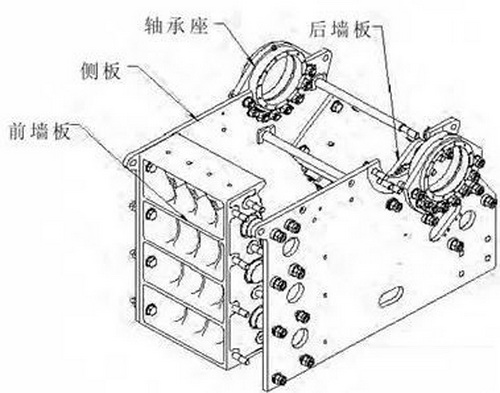 轴承座
后墙板
侧板
前墙板